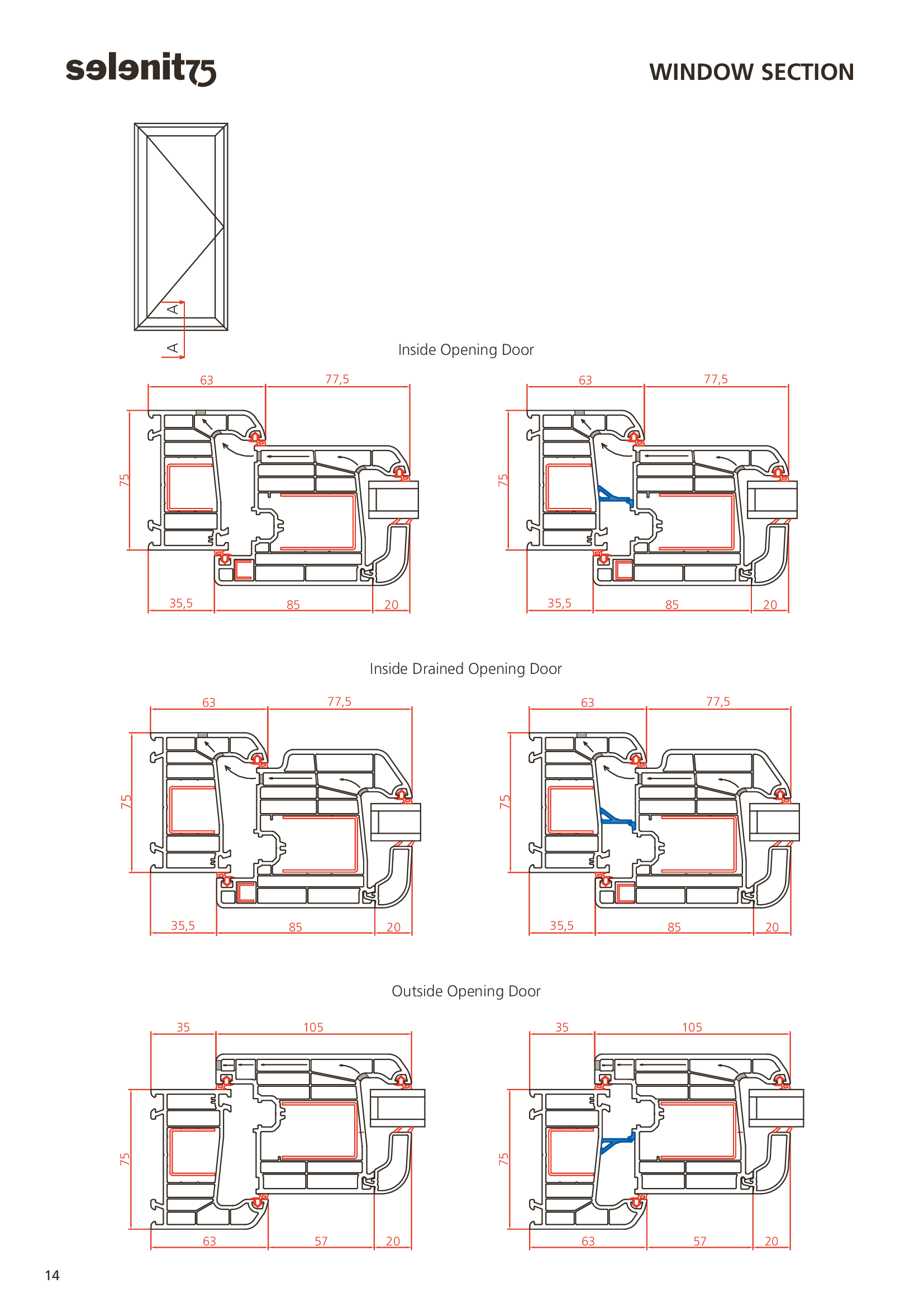 selenit75

WINDOW SECTION

A

A

Inside Opening Door

63 77,5

75

35,5 85 20

63 77,5

75

35,5 85 20

Inside Drained Opening Door

63 77,5

75

35,5 85 20

63 77,5

75

35,5 85 20

Outside Opening Door

35 105

75

63 57 20

35 105

75

63 57 20

14